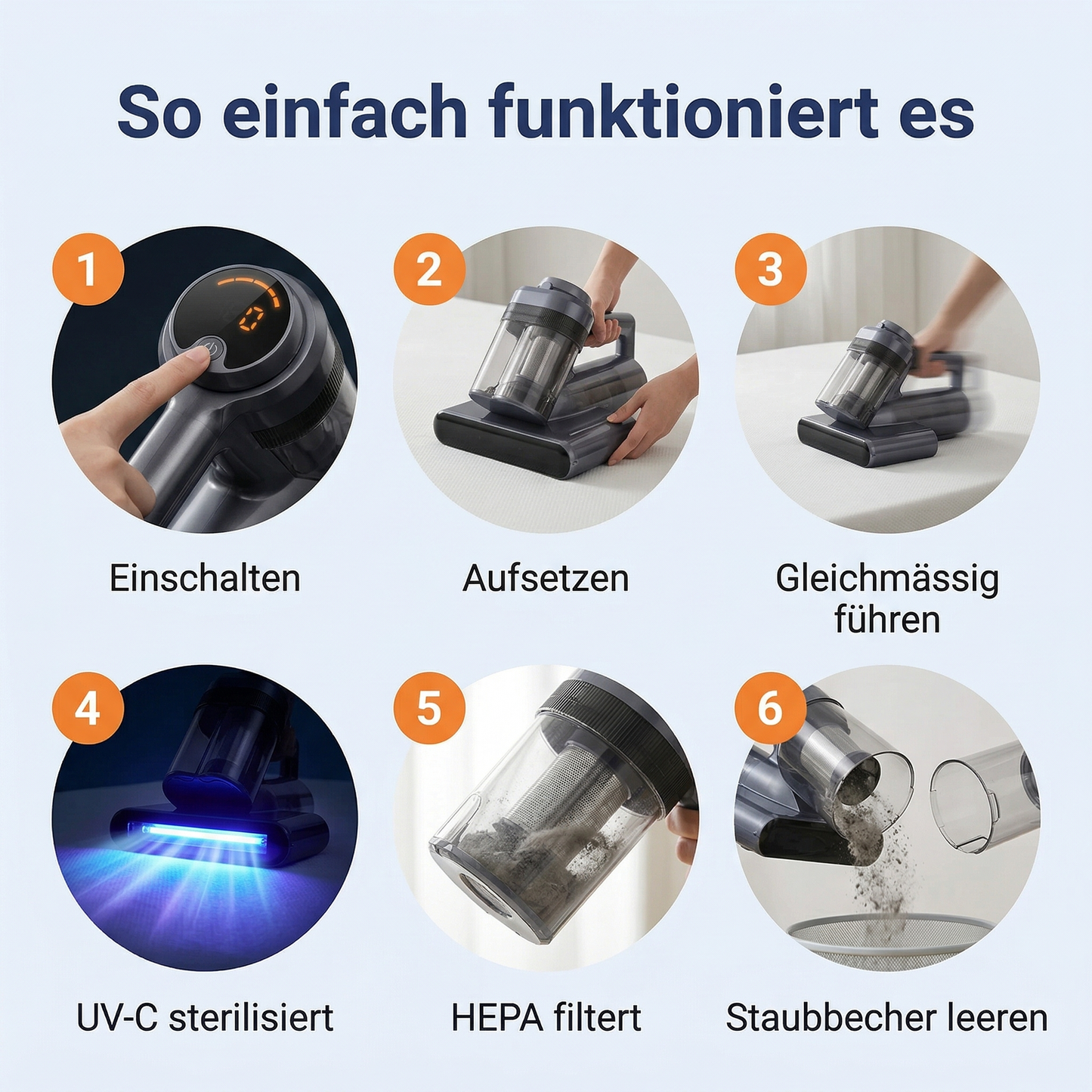 So einfach funktioniert es

1

Einschalten

2

Aufsetzen

3

Gleichmässig führen

4

UV-C sterilisiert

5

HEPA filtert

6

Staubbecher leeren